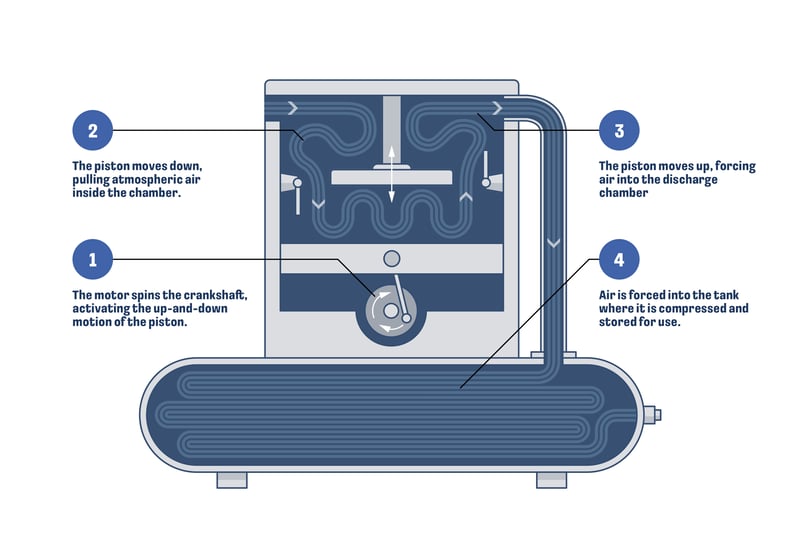 2

The piston moves down, pulling atmospheric air inside the chamber.

1

The motor spins the crankshaft, activating the up-and-down motion of the piston.

3

The piston moves up, forcing air into the discharge chamber

4

Air is forced into the tank where it is compressed and stored for use.